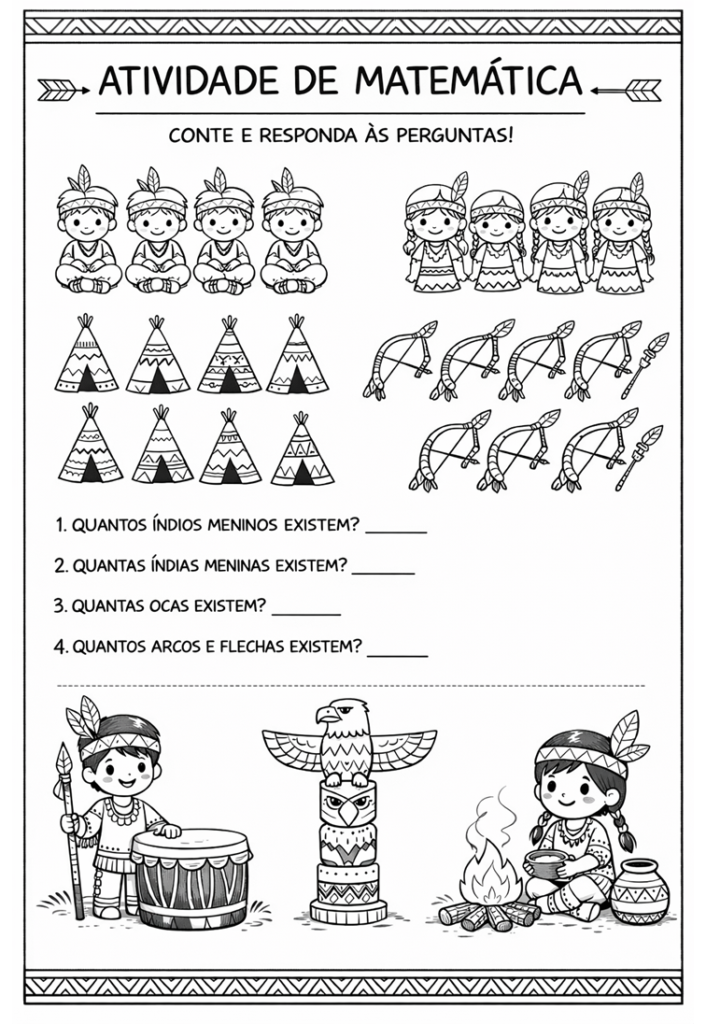 ATIVIDADE DE MATEMÁTICA

CONTE E RESPONDA ÀS PERGUNTAS!

1. QUANTOS ÍNDIOS MENINOS EXISTEM? ______

2. QUANTAS ÍNDIAS MENINAS EXISTEM? ______

3. QUANTAS OCAS EXISTEM? ______

4. QUANTOS ARCOS E FLECHAS EXISTEM? ______